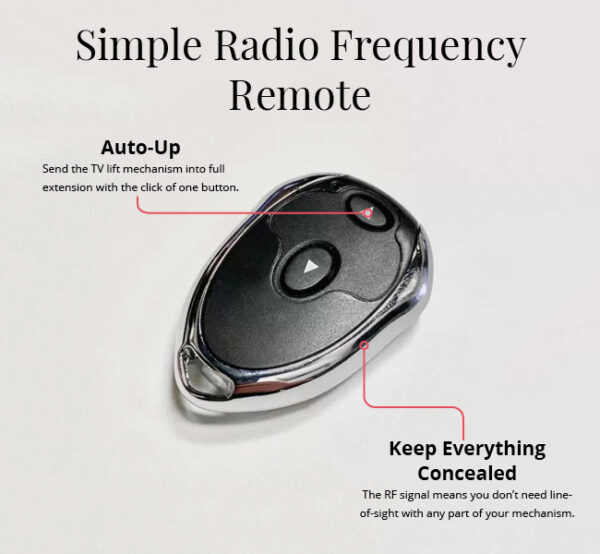 Simple Radio Frequency Remote

Auto-Up
Send the TV lift mechanism into full extension with the click of one button.

Keep Everything Concealed
The RF signal means you don't need line-of-sight with any part of your mechanism.