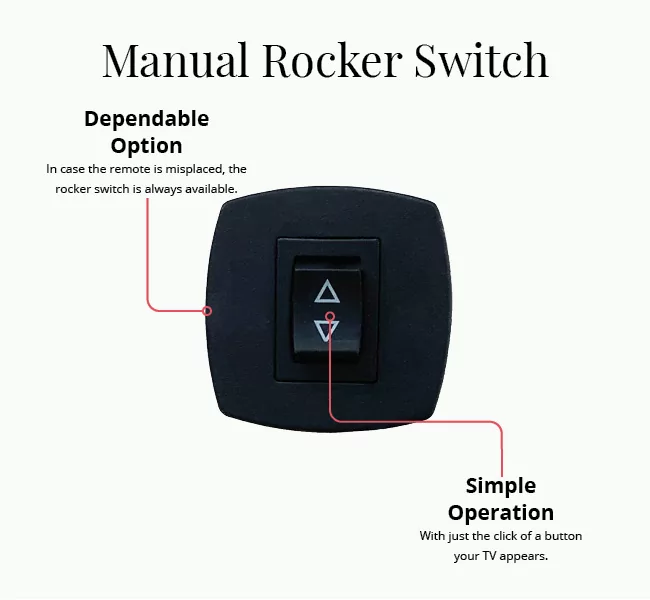 Manual Rocker Switch

Dependable Option

In case the remote is misplaced, the rocker switch is always available.

Simple Operation

With just the click of a button your TV appears.