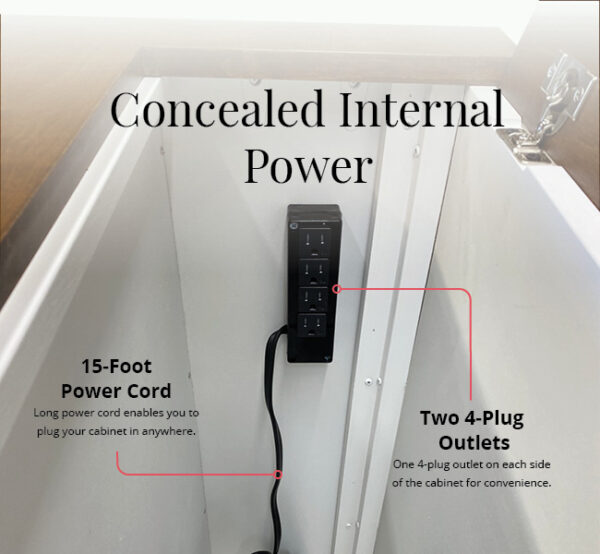 Concealed Internal Power

15-Foot Power Cord

Long power cord enables you to plug your cabinet in anywhere.

Two 4-Plug Outlets

One 4-plug outlet on each side of the cabinet for convenience.