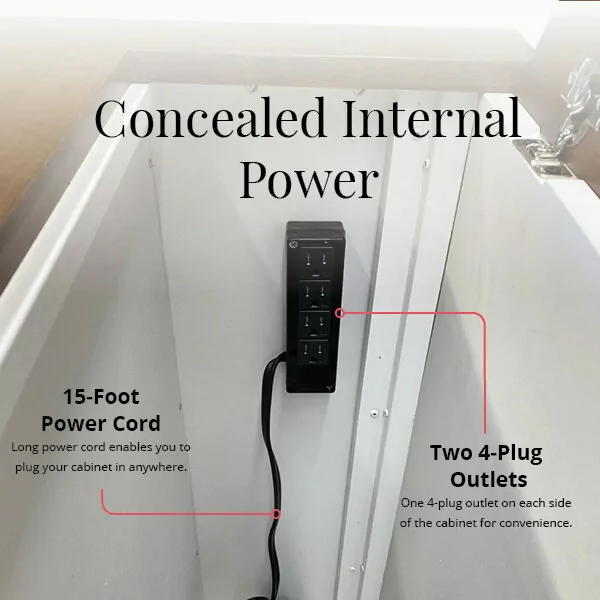 Concealed Internal Power

15-Foot Power Cord
Long power cord enables you to plug your cabinet in anywhere.

Two 4-Plug Outlets
One 4-plug outlet on each side of the cabinet for convenience.