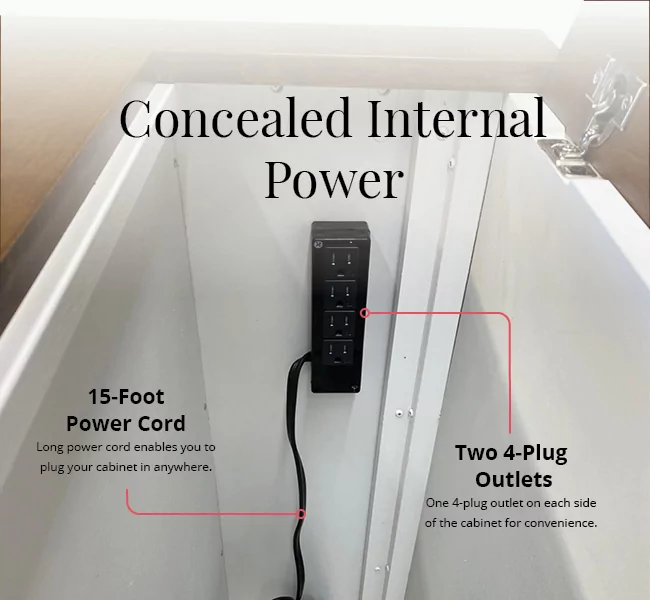 Concealed Internal Power

15-Foot Power Cord
Long power cord enables you to plug your cabinet in anywhere.

Two 4-Plug Outlets
One 4-plug outlet on each side of the cabinet for convenience.